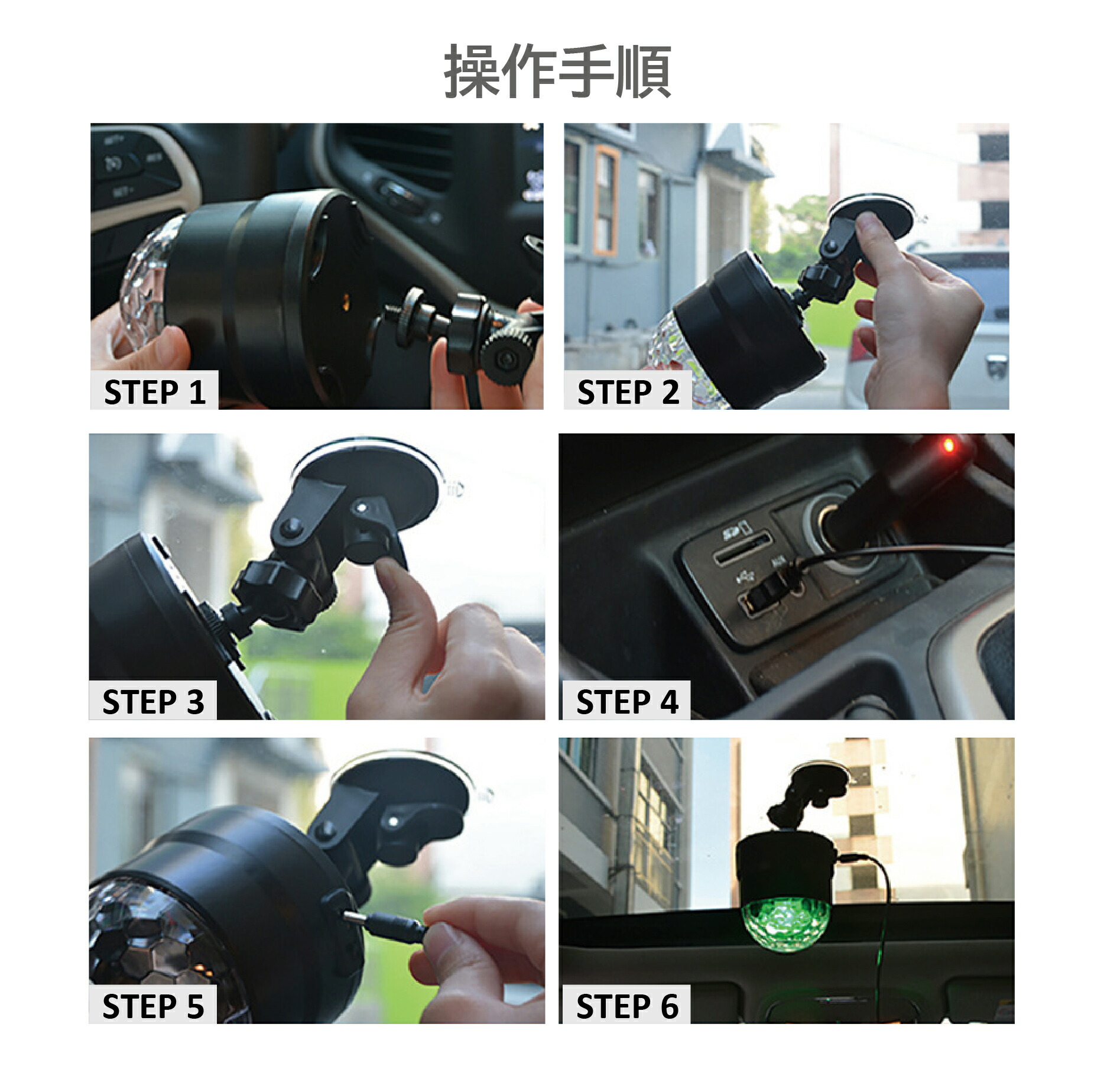 操作手順

STEP 1

STEP 2

STEP 3

STEP 4

STEP 5

STEP 6